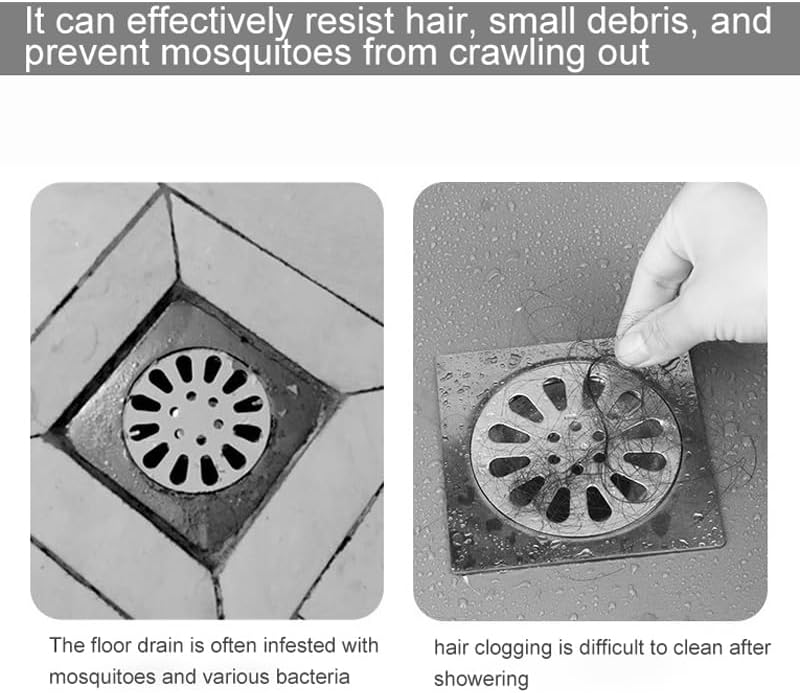 It can effectively resist hair, small debris, and prevent mosquitoes from crawling out

The floor drain is often infested with mosquitoes and various bacteria

hair clogging is difficult to clean after showering